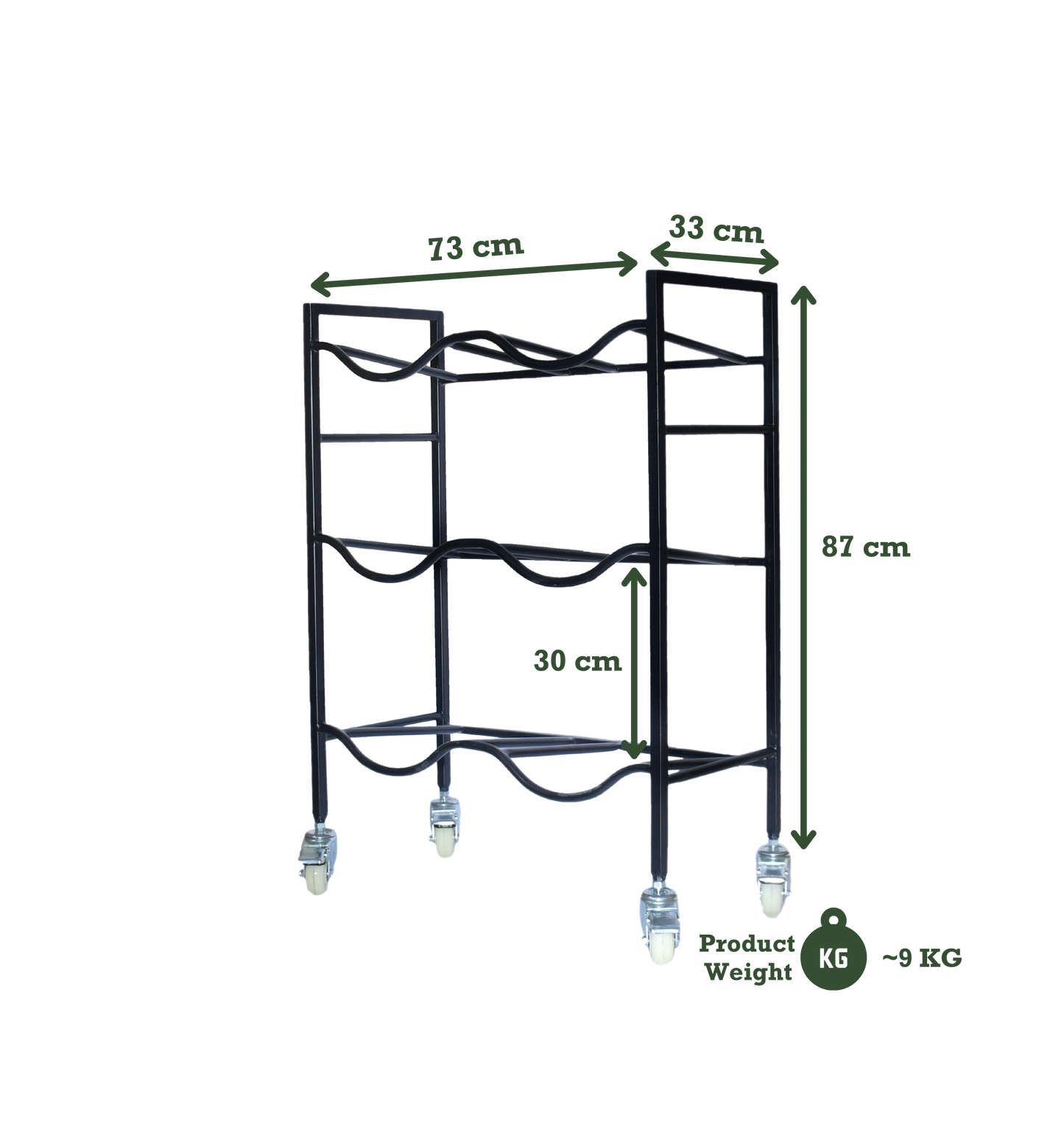 73 cm

33 cm

87 cm

30 cm

Product Weight

KG

~9 KG