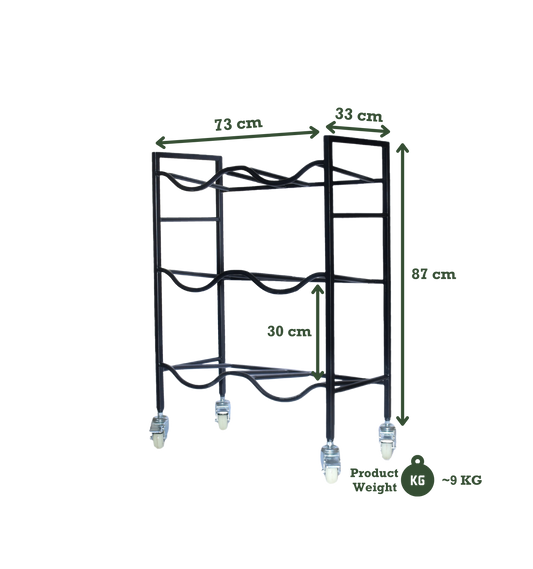 73 cm
33 cm
87 cm
30 cm
Product Weight
KG
~9 KG