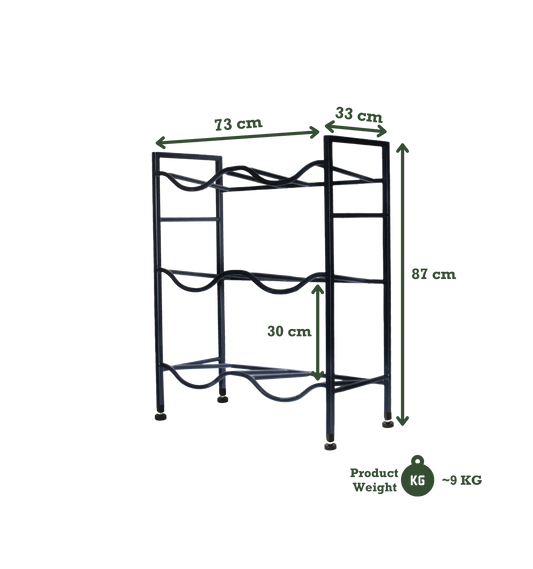 73 cm

33 cm

87 cm

30 cm

Product Weight

KG

~9 KG