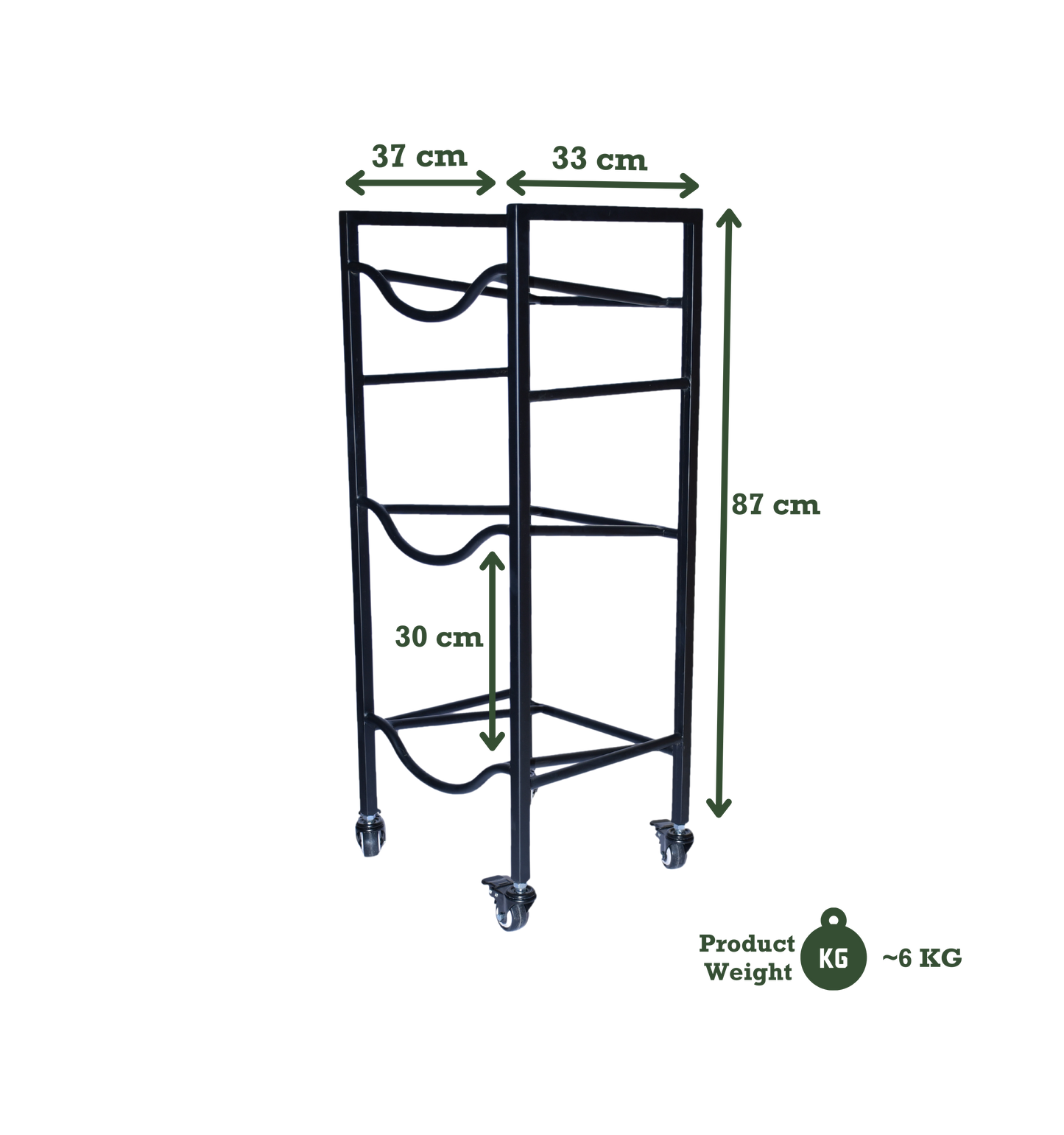 37 cm

33 cm

87 cm

30 cm

Product Weight

KG

~6 KG