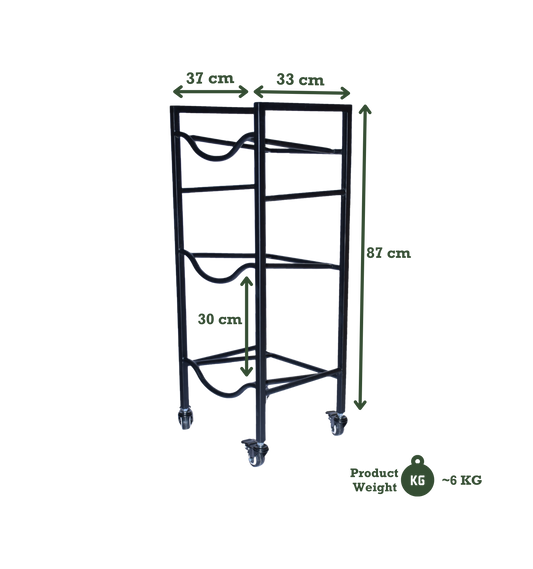 37 cm
33 cm
87 cm
30 cm
Product Weight
KG
~6 KG