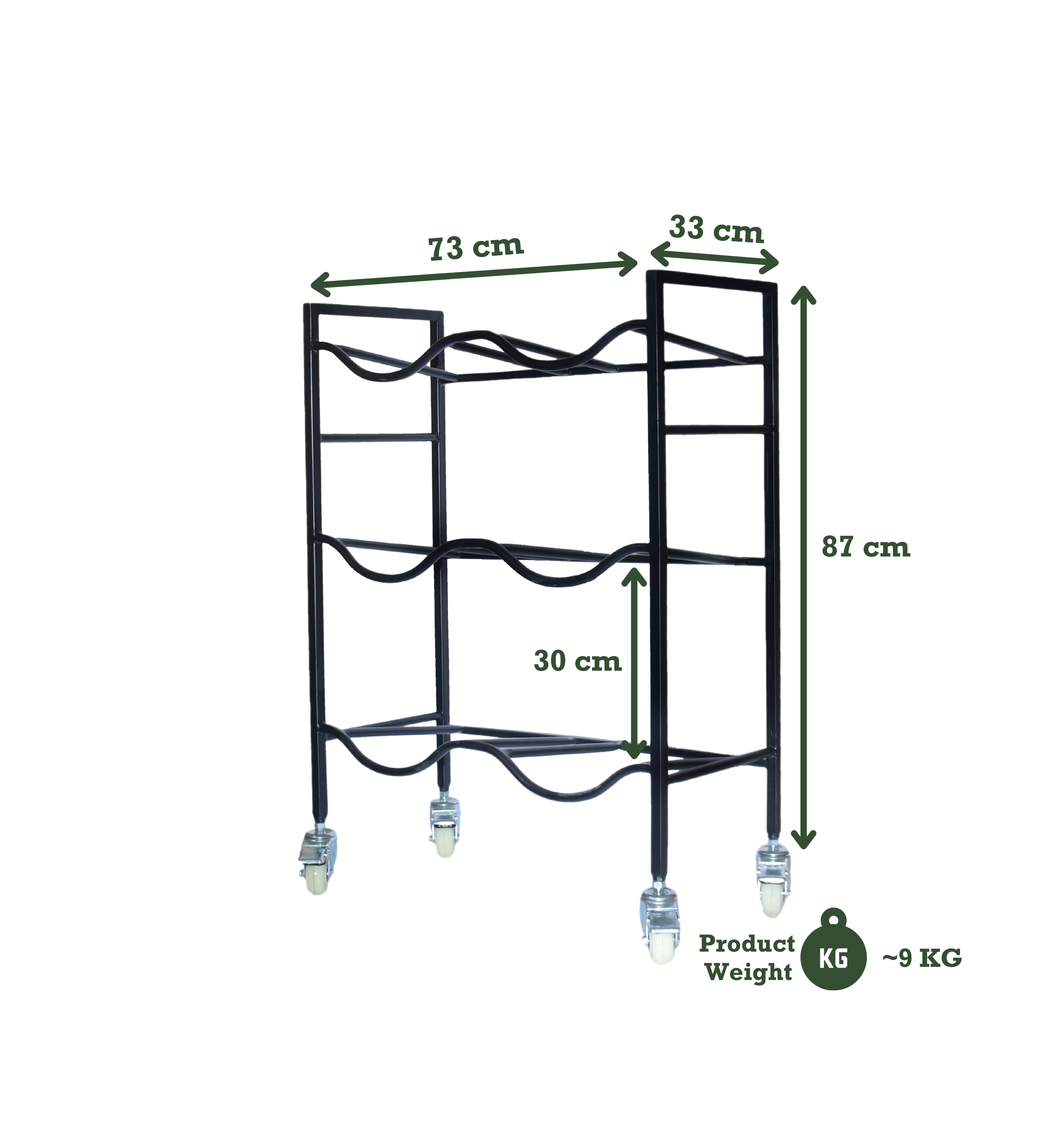 73 cm

33 cm

87 cm

30 cm

Product Weight

KG

~9 KG