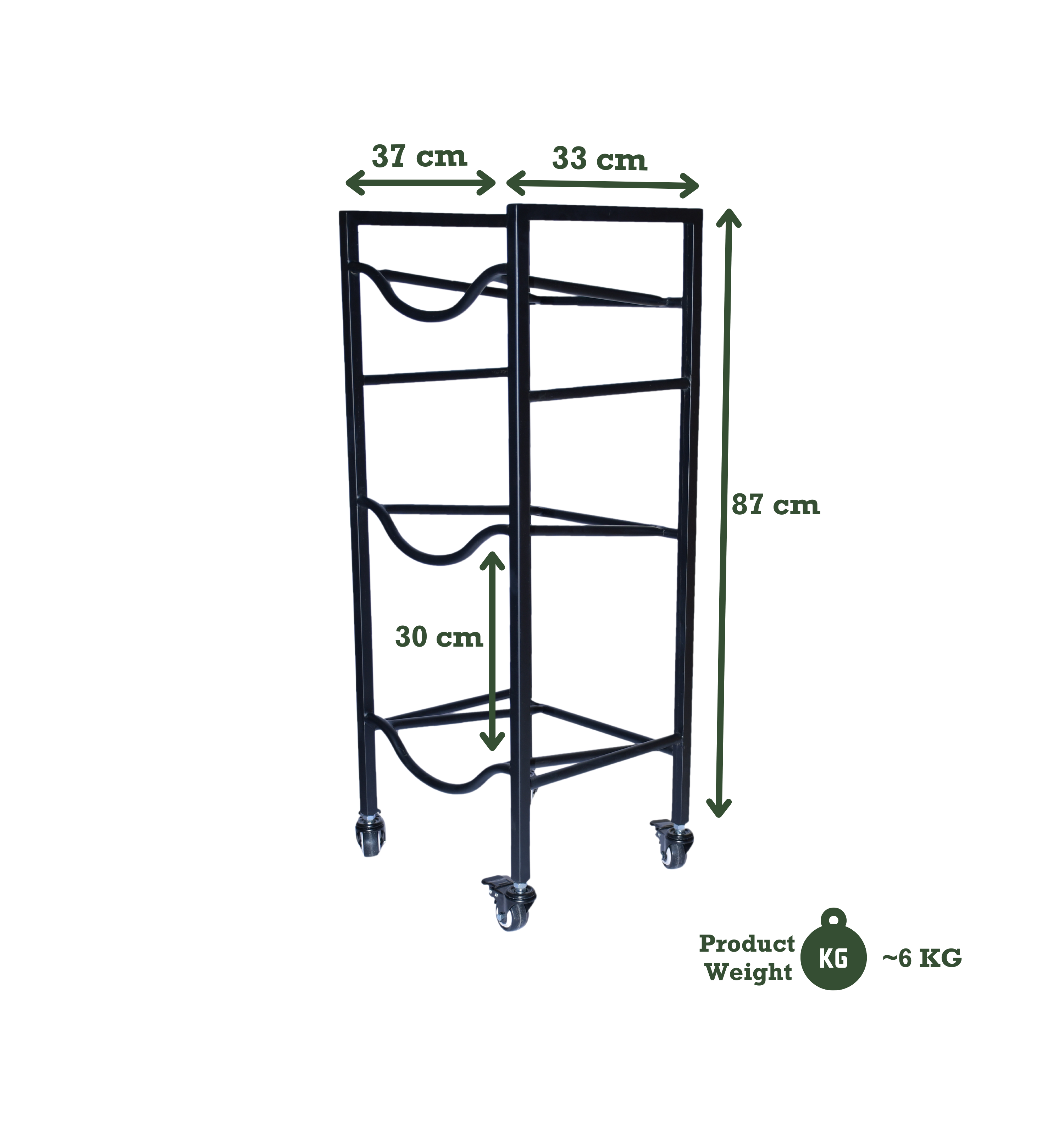 37 cm
33 cm
87 cm
30 cm
Product Weight
KG
~6 KG